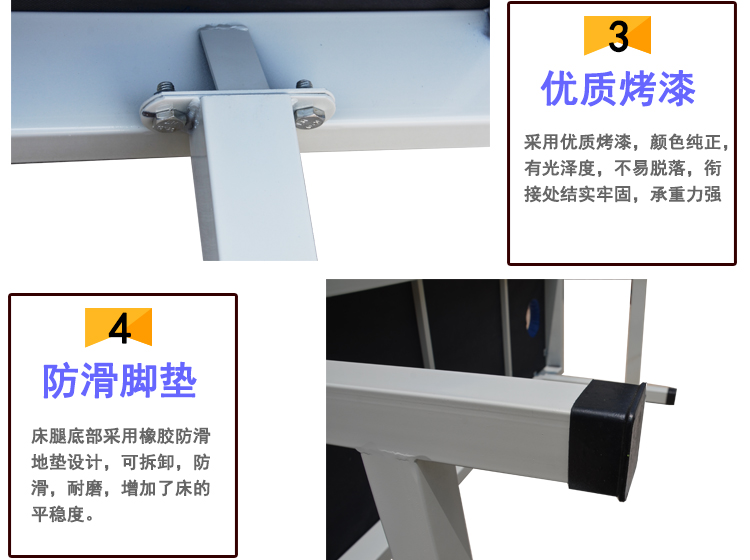 3

优质烤漆

采用优质烤漆，颜色纯正，有光泽度，不易脱落，衔接处结实牢固，承重力强

4

防滑脚垫

床腿底部采用橡胶防滑地垫设计，可拆卸，防滑，耐磨，增加了床的平稳度。