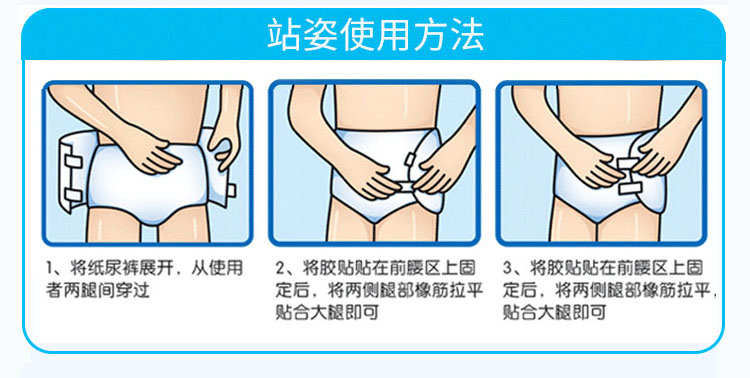 站姿使用方法

1、将纸尿裤展开，从使用者两腿间穿过

2、将胶贴贴在前腰区上固定后，将两侧腿部橡筋拉平贴合大腿即可

3、将胶贴贴在前腰区上固定后，将两侧腿部橡筋拉平，贴合大腿即可