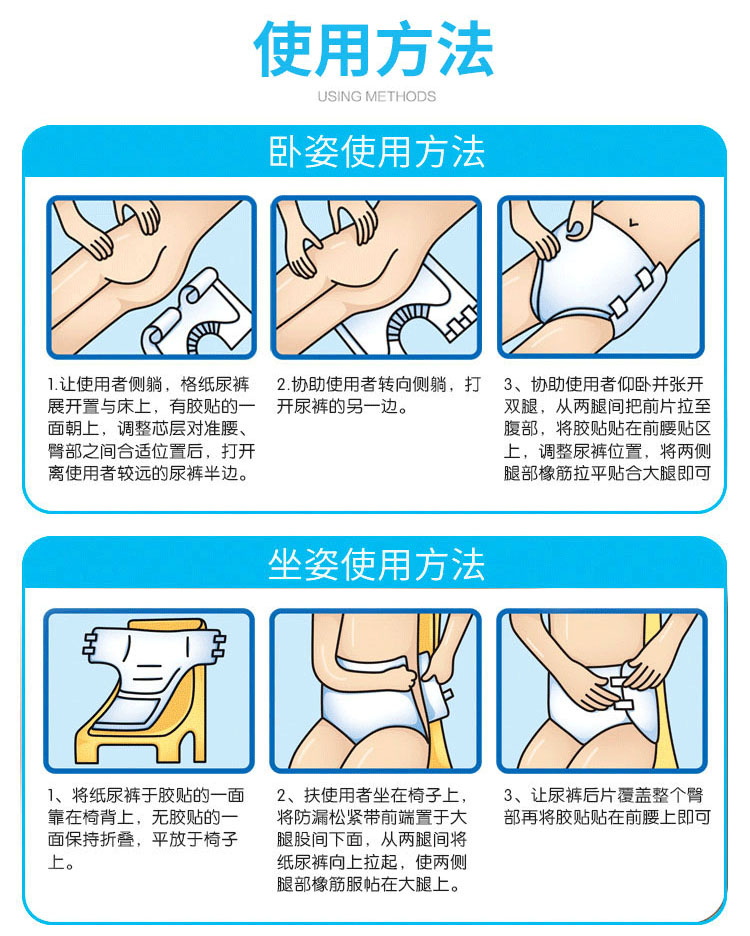 使用方法

USING METHODS

卧姿使用方法

1.让使用者侧躺，格纸尿裤展开置与床上，有胶贴的一面朝上，调整芯层对准腰、臀部之间合适位置后，打开离使用者较远的尿裤半边。

2.协助使用者转向侧躺，打开尿裤的另一边。

3、协助使用者仰卧并张开双腿，从两腿间把前片拉至腹部，将胶贴贴在前腰贴区上，调整尿裤位置，将两侧腿部橡筋拉平贴合大腿即可

坐姿使用方法

1、将纸尿裤于胶贴的一面靠在椅背上，无胶贴的一面保持折叠，平放于椅子上。

2、扶使用者坐在椅子上，将防漏松紧带前端置于大腿股间下面，从两腿间将纸尿裤向上拉起，使两侧腿部橡筋服帖在大腿上。

3、让尿裤后片覆盖整个臀部再将胶贴贴在前腰上即可