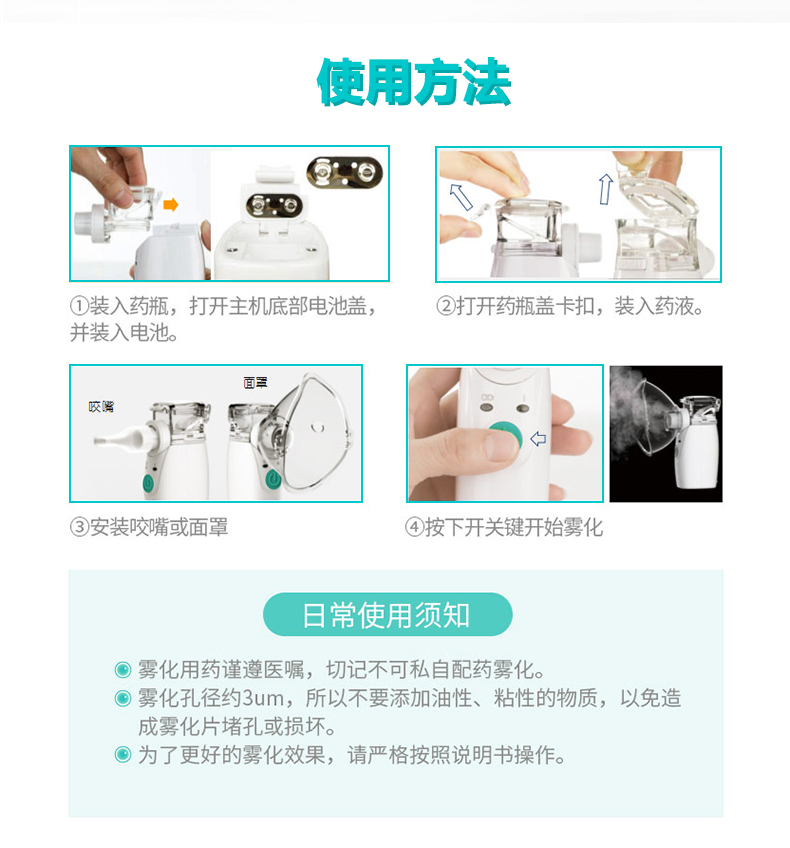 使用方法

①装入药瓶，打开主机底部电池盖，并装入电池。

②打开药瓶盖卡扣，装入药液。

咬嘴

面罩

③安装咬嘴或面罩

④按下开关键开始雾化

日常使用须知

雾化用药谨遵医嘱，切记不可私自配药雾化。

雾化孔径约3um，所以不要添加油性、粘性的物质，以免造成雾化片堵孔或损坏。

为了更好的雾化效果，请严格按照说明书操作。