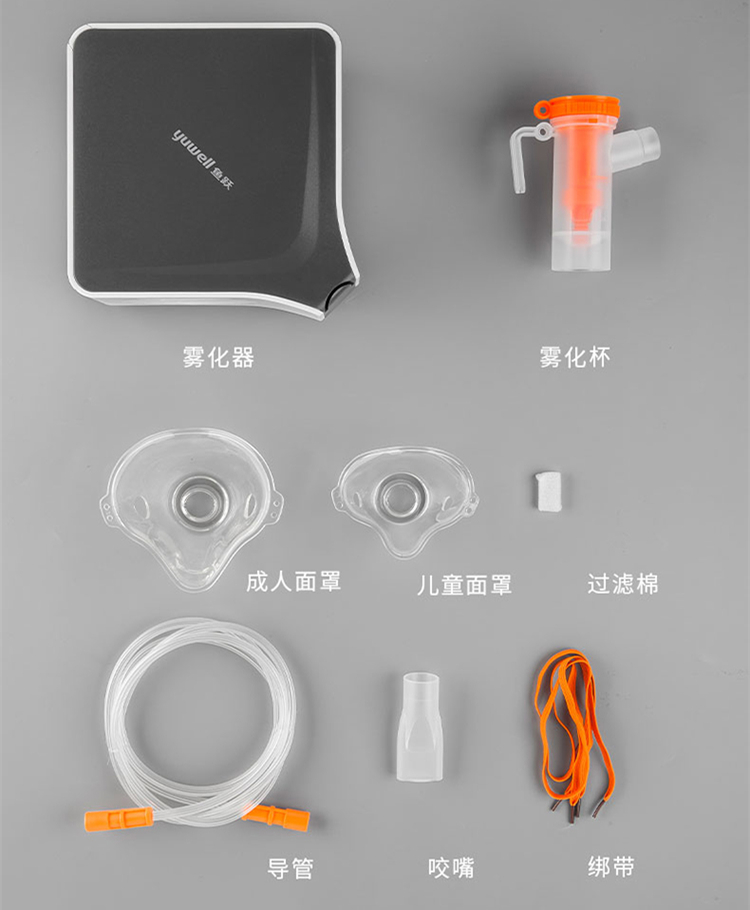 yuwell 鱼跃

雾化器

雾化杯

成人面罩

儿童面罩

过滤棉

导管

咬嘴

绑带